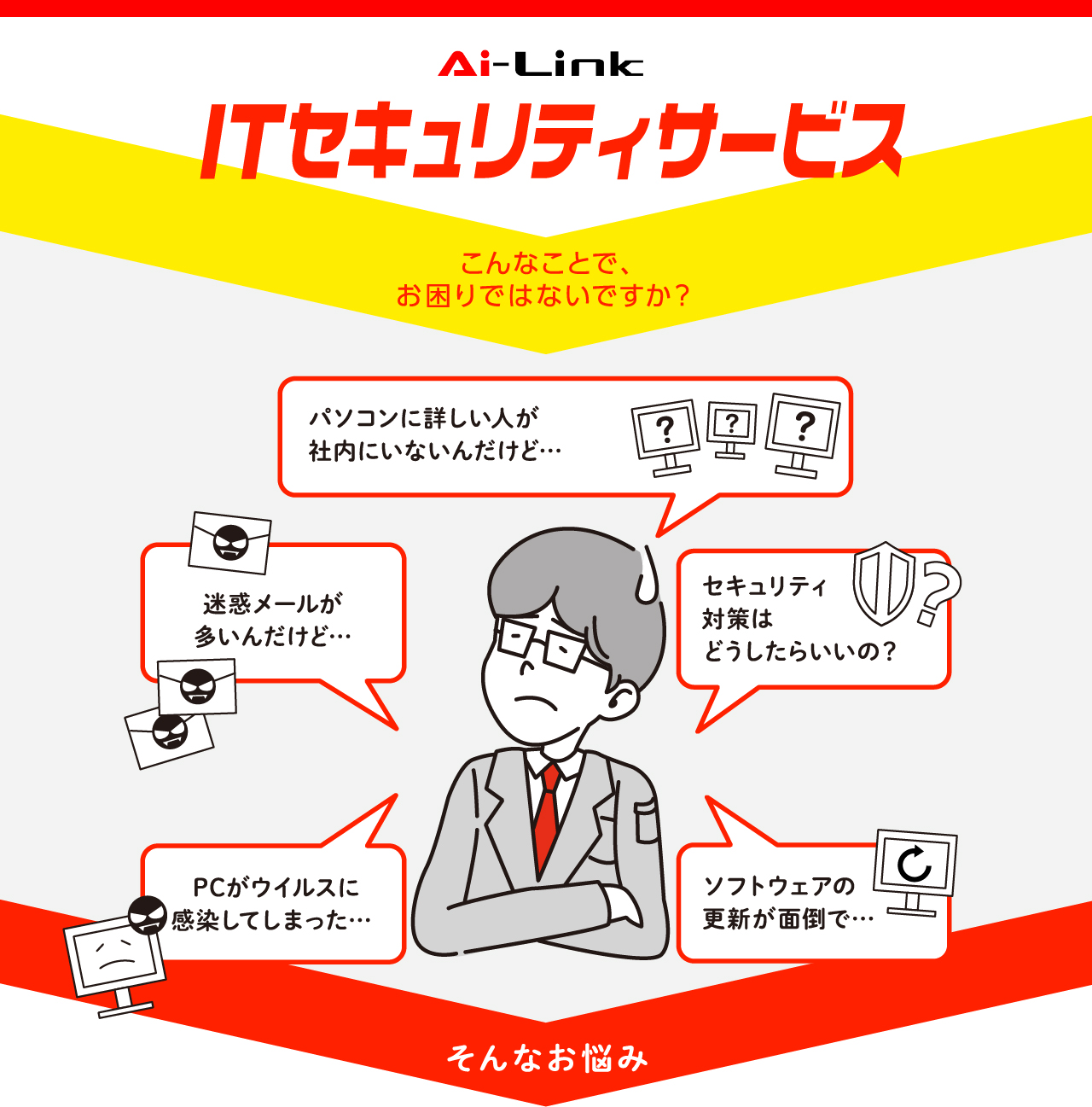 Ai-Link

ITセキュリティサービス

こんなことで、
お困りではないですか？

パソコンに詳しい人が
社内にいないんだけど…

?

?

?

迷惑メールが
多いんだけど…

セキュリティ
対策は
どうしたらいいの？

?

PCがウイルスに
感染してしまった…

ソフトウェアの
更新が面倒で…

そんなお悩み