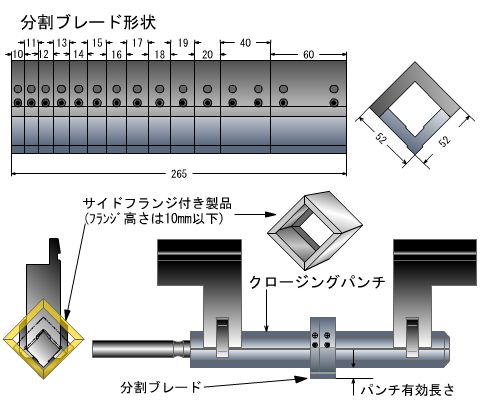 分割ブレード形状

10
11
12
13
14
15
16
17
18
19
20
40
60

52
52

265

サイドフランジ付き製品
(フランジ高さは10mm以下)

クロージングパンチ

分割ブレード

パンチ有効長さ