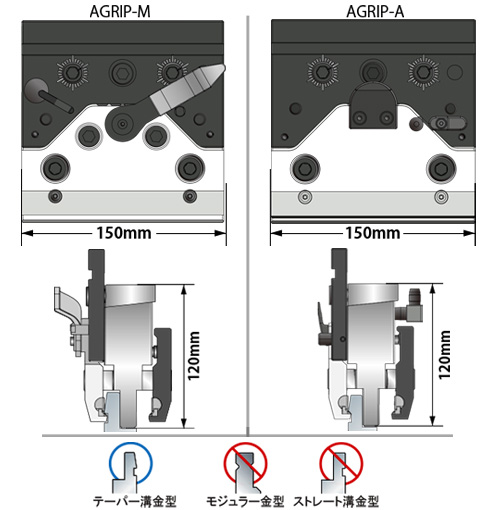 AGRIP-M

150mm

120mm

AGRIP-A

150mm

120mm

テーパー溝金型

モジュラー金型

ストレート溝金型