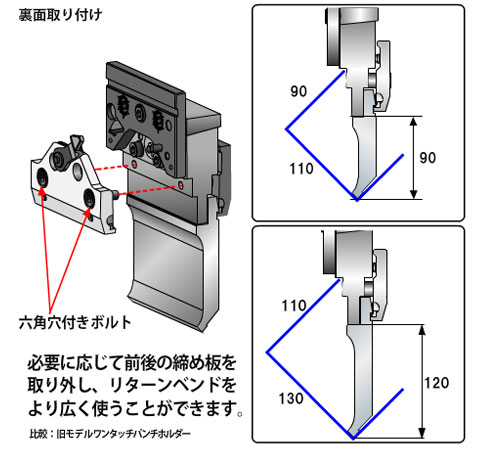 裏面取り付け

六角穴付きボルト

必要に応じて前後の締め板を取り外し、リターンベンドをより広く使うことができます。

比較：旧モデルワンタッチパンチホルダー

90

110

90

110

130

120