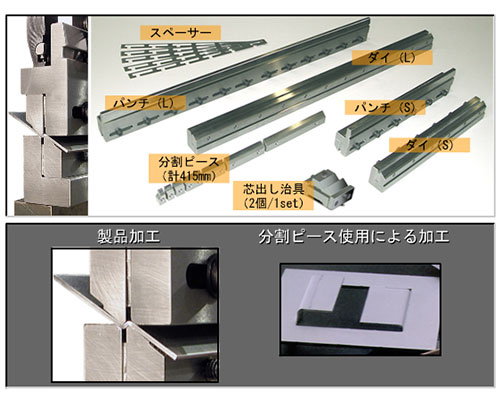 スペーサー

ダイ（L）

パンチ（L）

パンチ（S）

ダイ（S）

分割ピース
（計415㎜）

芯出し治具
（2個/1set）

製品加工

分割ピース使用による加工