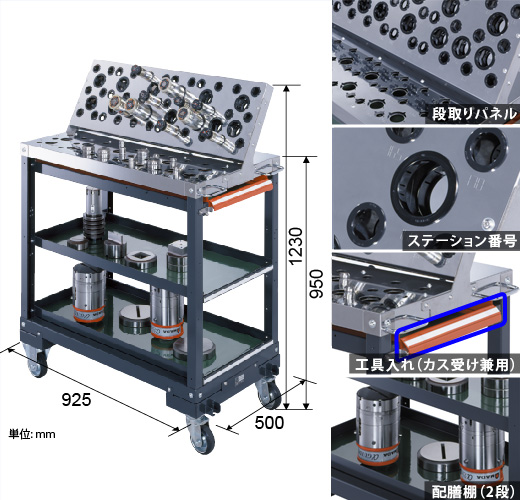 1230

950

925

500

単位: mm

段取りパネル

ステーション番号

工具入れ(カス受け兼用)

配膳棚(2段)