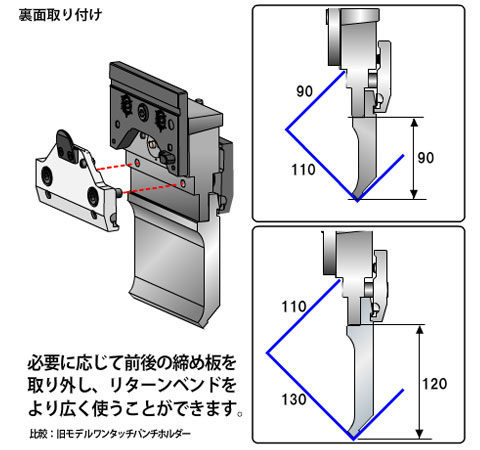 裏面取り付け

必要に応じて前後の締め板を取り外し、リターンベンドをより広く使うことができます。

比較：旧モデルワンタッチパンチホルダー

90

110

90

110

130

120