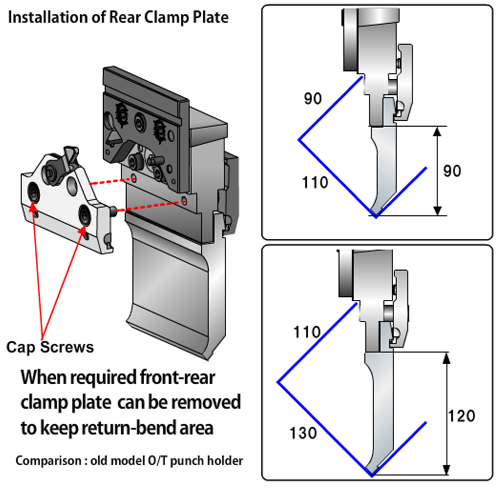 Installation of Rear Clamp Plate

Cap Screws

When required front-rear clamp plate can be removed to keep return-bend area

Comparison : old model O/T punch holder

90

110

90

110

130

120