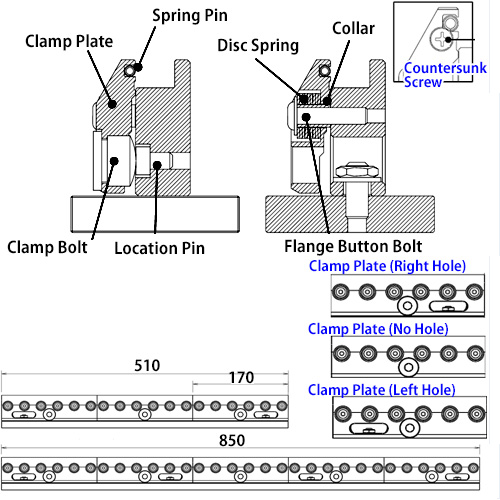 Spring Pin
Clamp Plate
Disc Spring
Collar
Countersunk Screw
Clamp Bolt
Location Pin
Flange Button Bolt
Clamp Plate (Right Hole)
Clamp Plate (No Hole)
Clamp Plate (Left Hole)
510
170
850