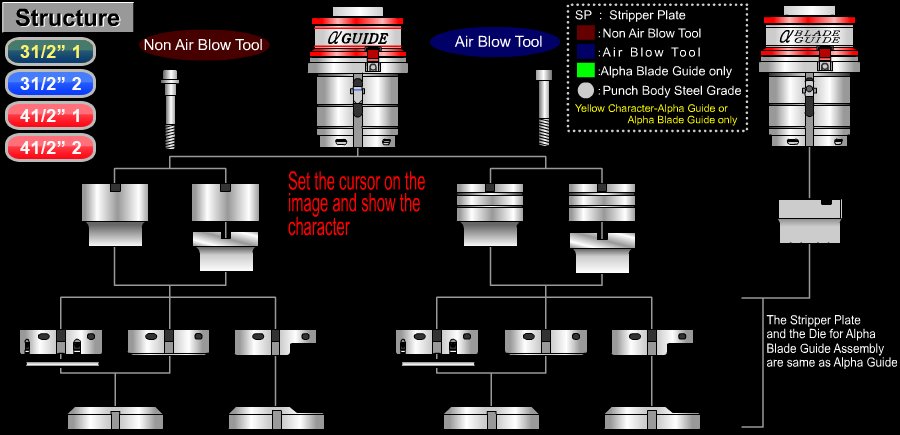 Structure

31/2" 1

31/2" 2

41/2" 1

41/2" 2

Non Air Blow Tool

$\alpha$GUIDE

Air Blow Tool

SP : Stripper Plate
:Non Air Blow Tool
:Air Blow Tool
:Alpha Blade Guide only
:Punch Body Steel Grade
Yellow Character-Alpha Guide or Alpha Blade Guide only

$\alpha$BLADE GUIDE

Set the cursor on the image and show the character

The Stripper Plate and the Die for Alpha Blade Guide Assembly are same as Alpha Guide