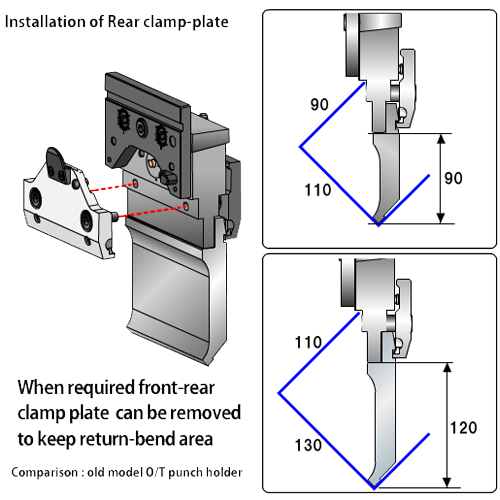 Installation of Rear clamp-plate

When required front-rear clamp plate can be removed to keep return-bend area

Comparison : old model O/T punch holder

90

110

90

110

130

120