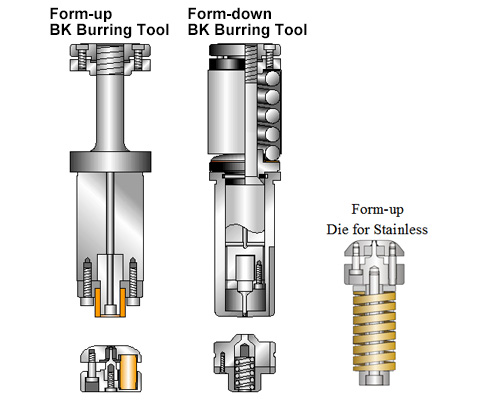 Form-up
BK Burring Tool

Form-down
BK Burring Tool

Form-up
Die for Stainless