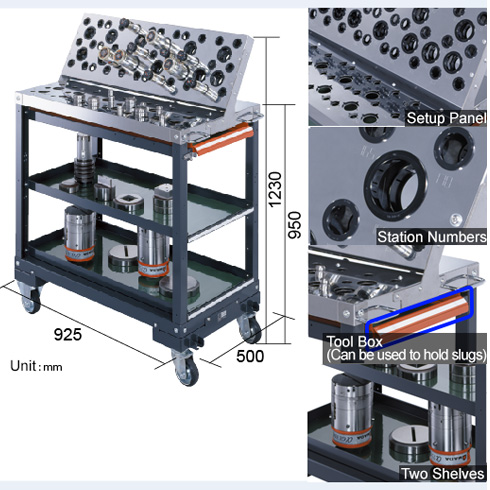 1230

950

925

500

Unit : mm

Setup Panel

Station Numbers

Tool Box
(Can be used to hold slugs)

Two Shelves